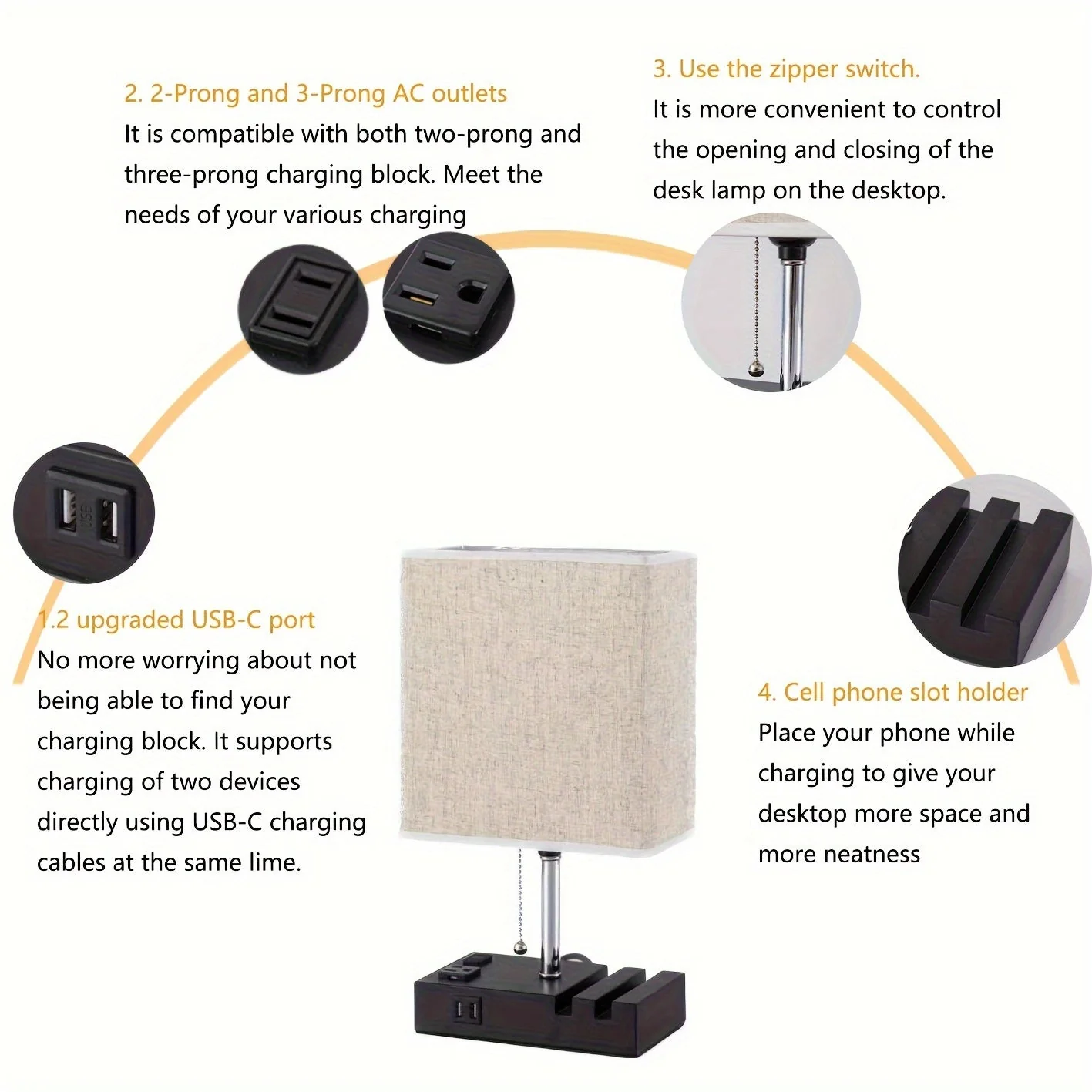 2. 2-Prong and 3-Prong AC outlets
It is compatible with both two-prong and three-prong charging block. Meet the needs of your various charging

3. Use the zipper switch.
It is more convenient to control the opening and closing of the desk lamp on the desktop.

USB

1.2 upgraded USB-C port
No more worrying about not being able to find your charging block. It supports charging of two devices directly using USB-C charging cables at the same lime.

4. Cell phone slot holder
Place your phone while charging to give your desktop more space and more neatness