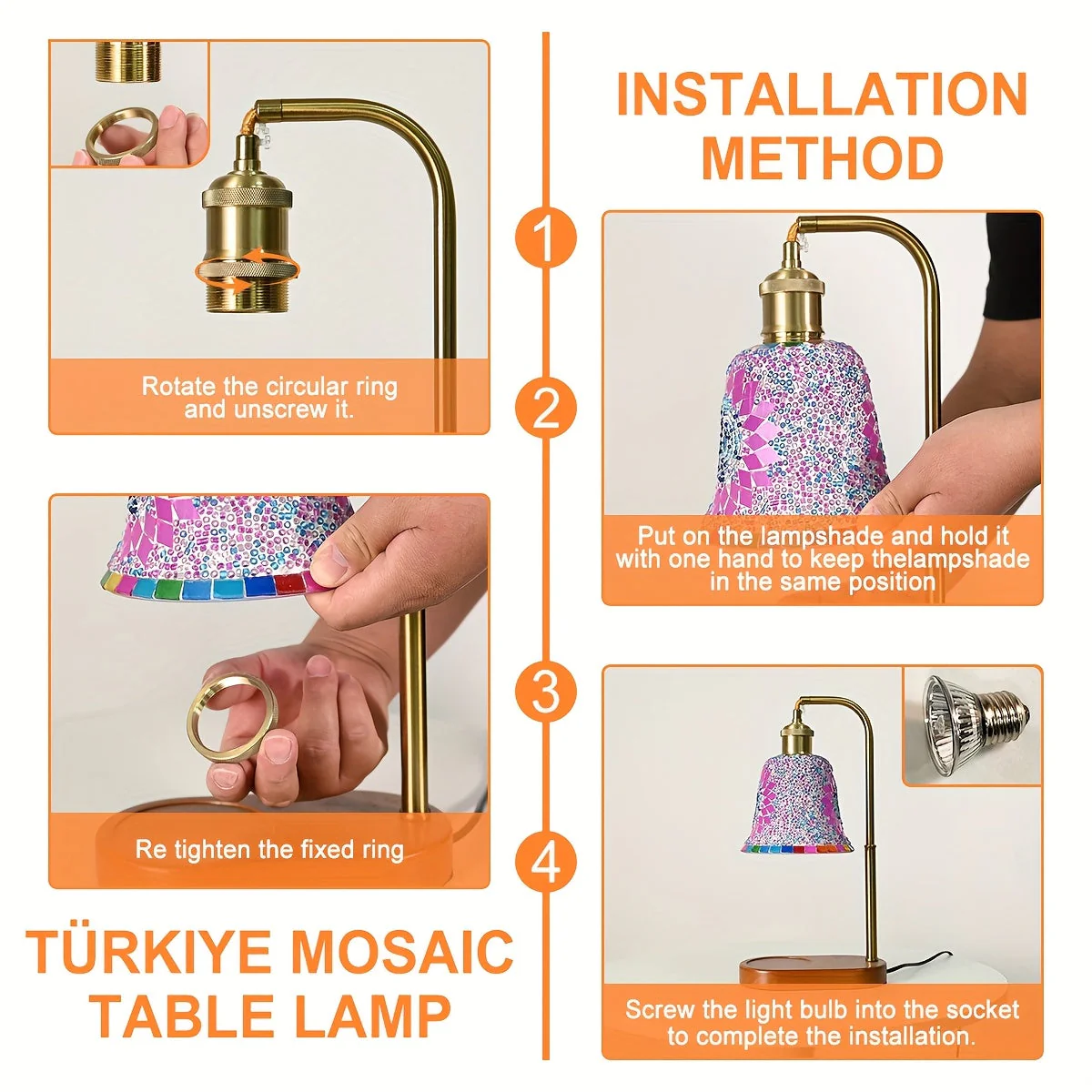 INSTALLATION METHOD

1

Rotate the circular ring and unscrew it.

2

Put on the lampshade and hold it with one hand to keep thelampshade in the same position

3

Re tighten the fixed ring

4

Screw the light bulb into the socket to complete the installation.

TÜRKIYE MOSAIC TABLE LAMP