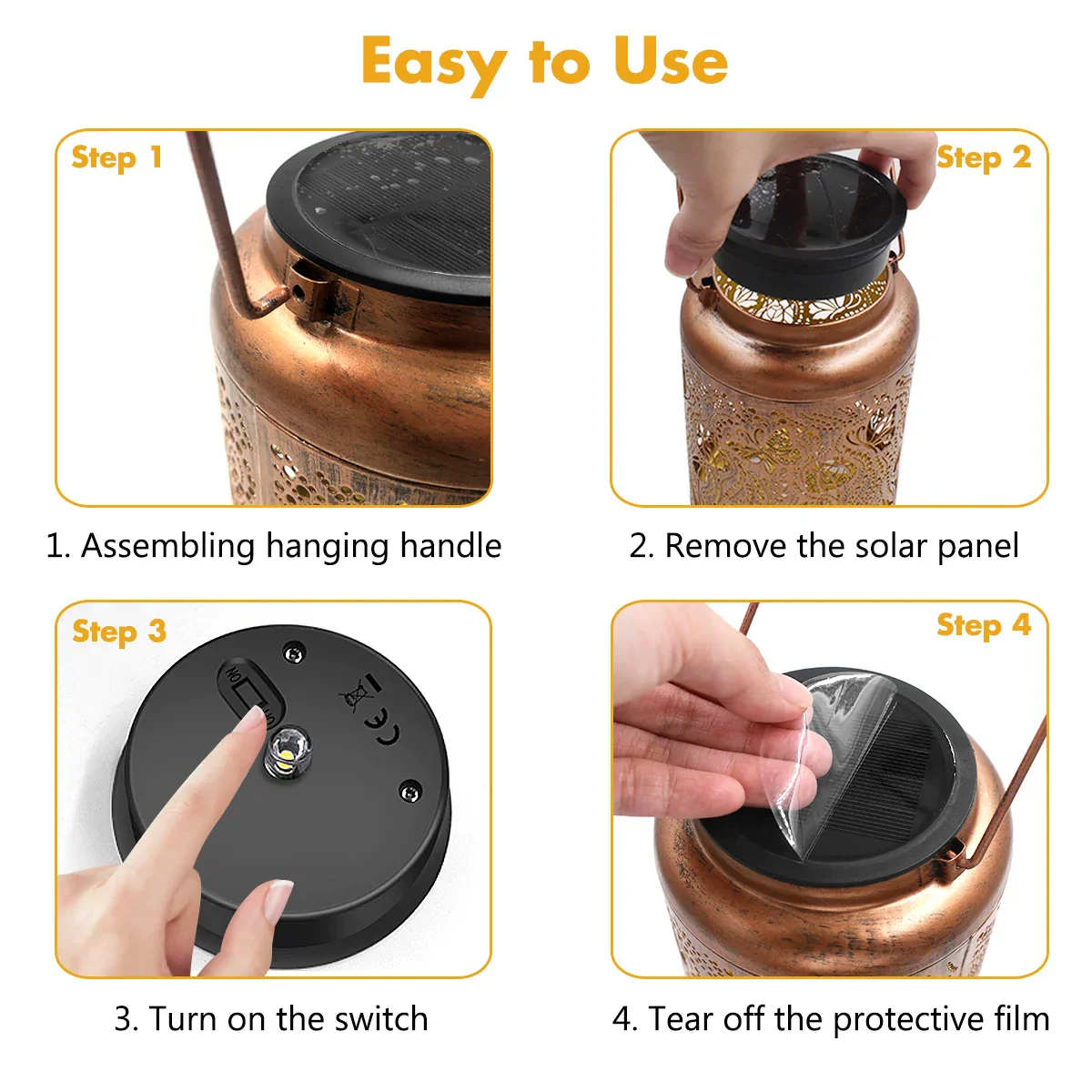 Easy to Use

Step 1

1. Assembling hanging handle

Step 2

2. Remove the solar panel

Step 3

ON

CE

3. Turn on the switch

Step 4

4. Tear off the protective film