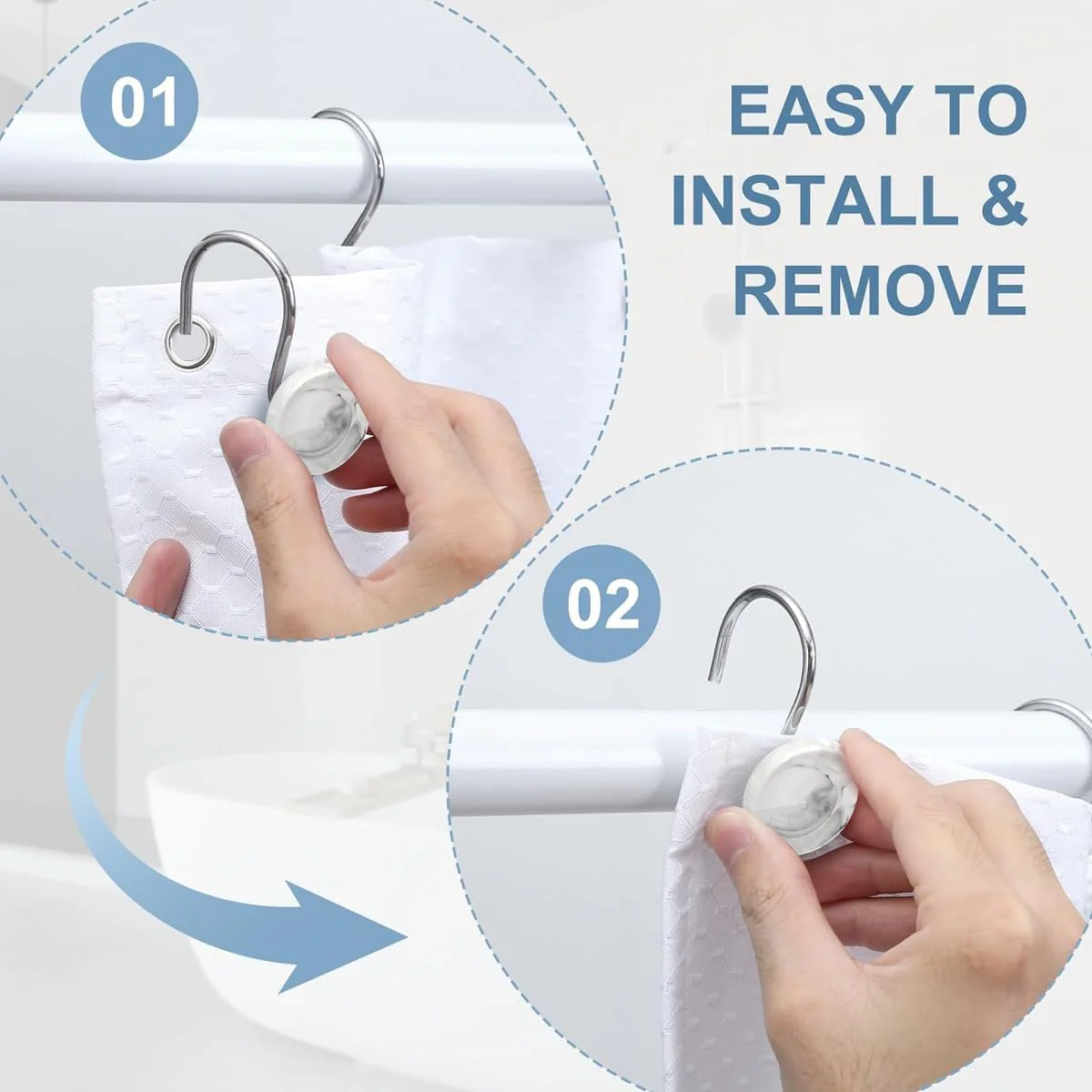 01

EASY TO INSTALL & REMOVE

02