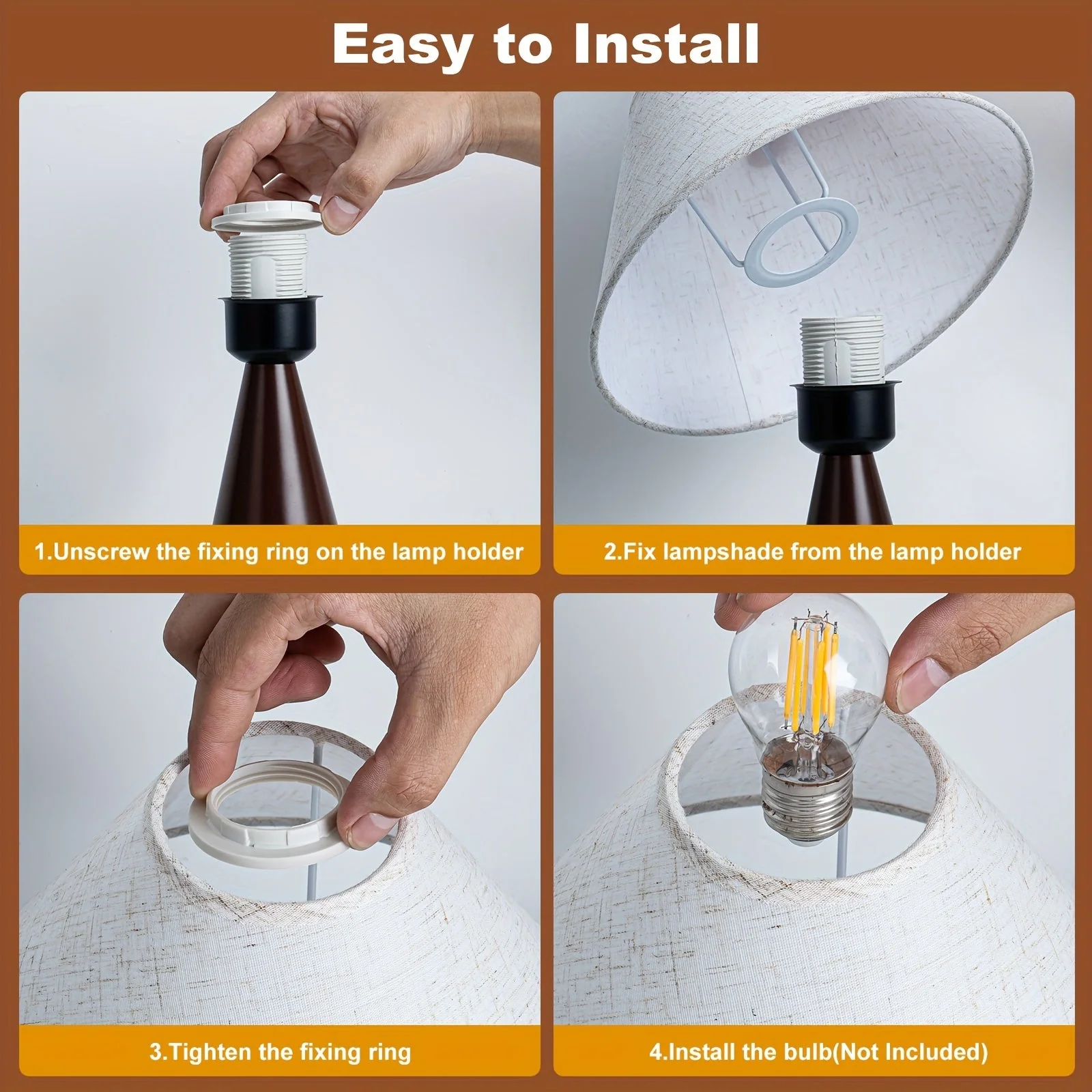 Easy to Install

1.Unscrew the fixing ring on the lamp holder

2.Fix lampshade from the lamp holder

3.Tighten the fixing ring

4.Install the bulb(Not Included)