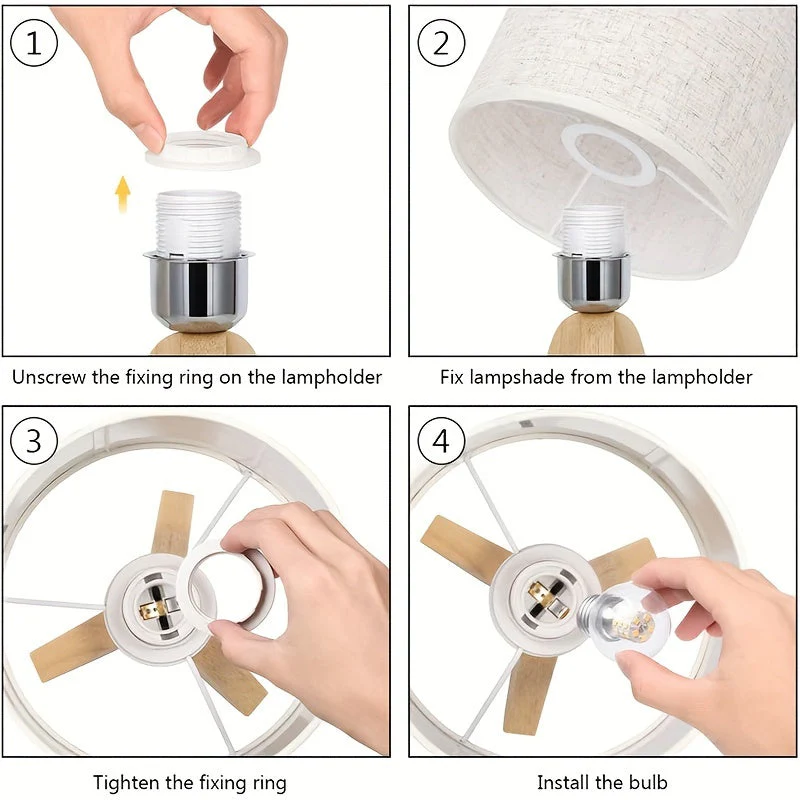 1

Unscrew the fixing ring on the lampholder

2

Fix lampshade from the lampholder

3

Tighten the fixing ring

4

Install the bulb