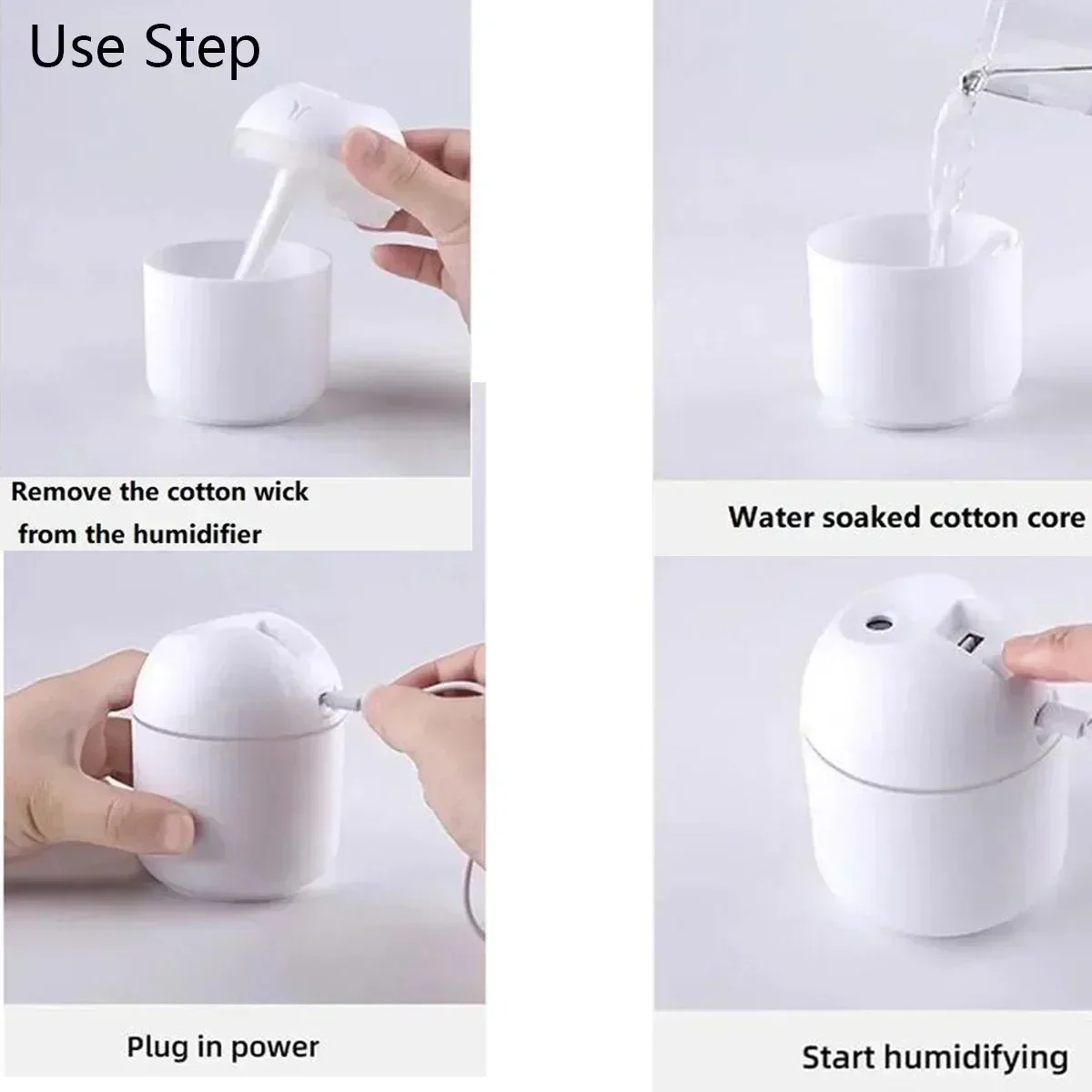 Use Step

Remove the cotton wick from the humidifier

Water soaked cotton core

Plug in power

Start humidifying